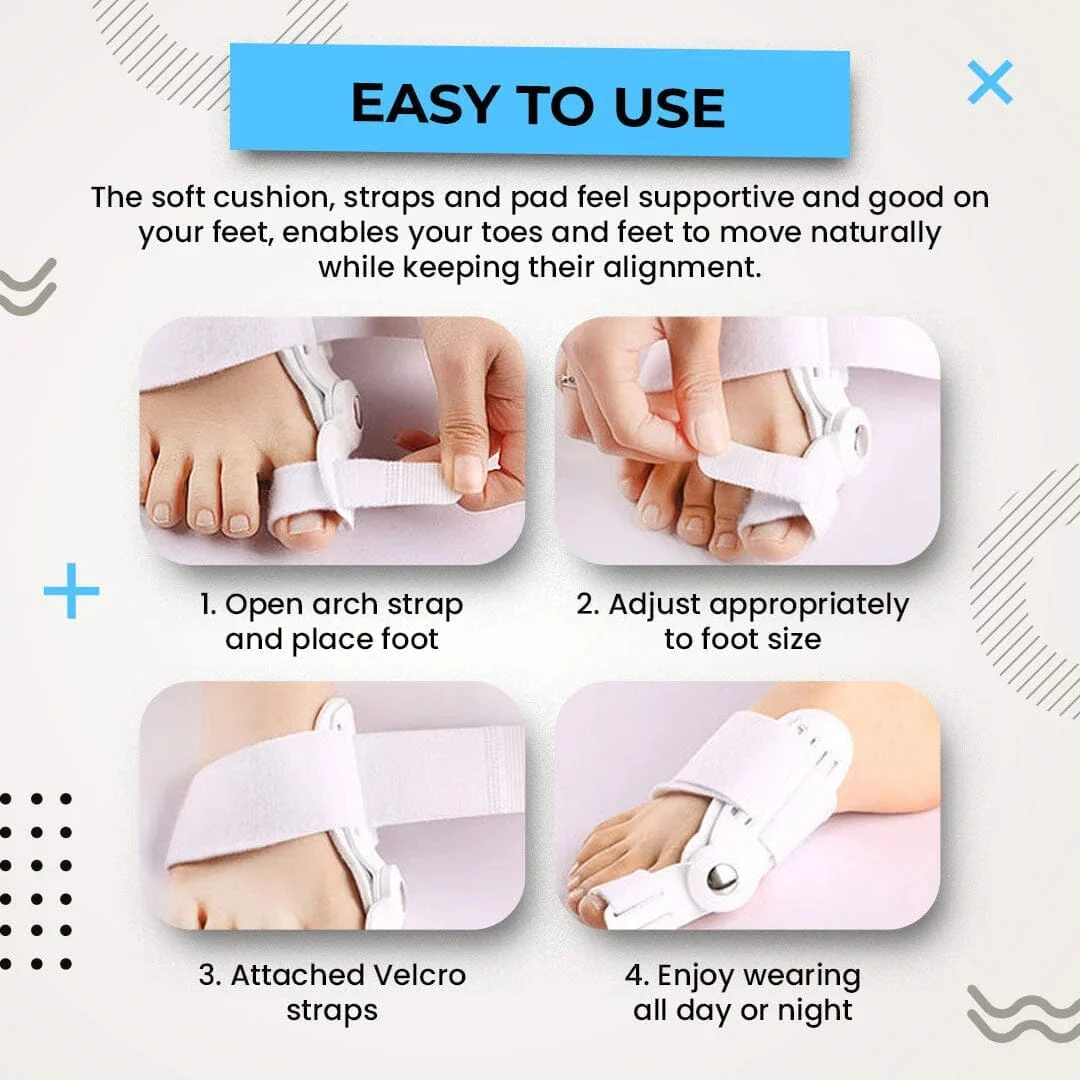 EASY TO USE

The soft cushion, straps and pad feel supportive and good on your feet, enables your toes and feet to move naturally while keeping their alignment.

1. Open arch strap and place foot

2. Adjust appropriately to foot size

3. Attached Velcro straps

4. Enjoy wearing all day or night